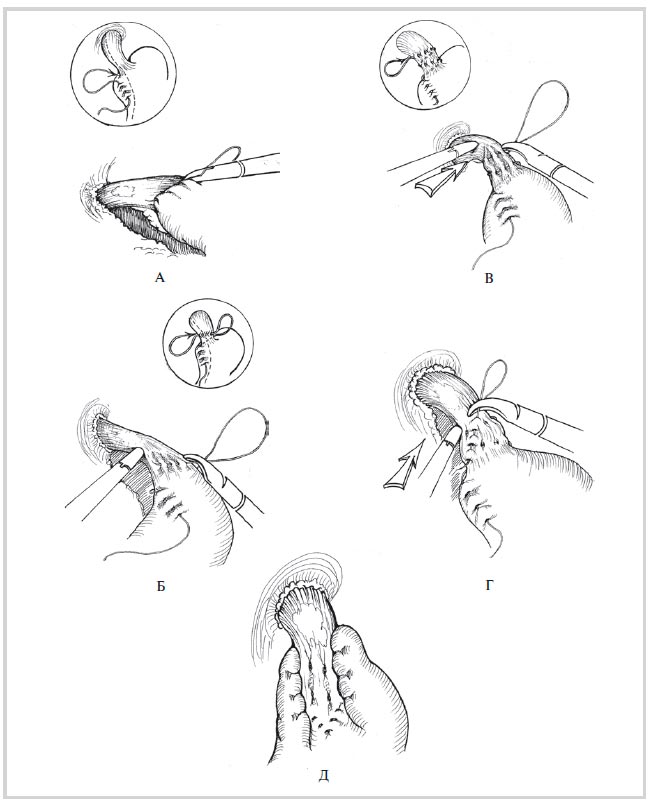 А

В

Б

Г

Д